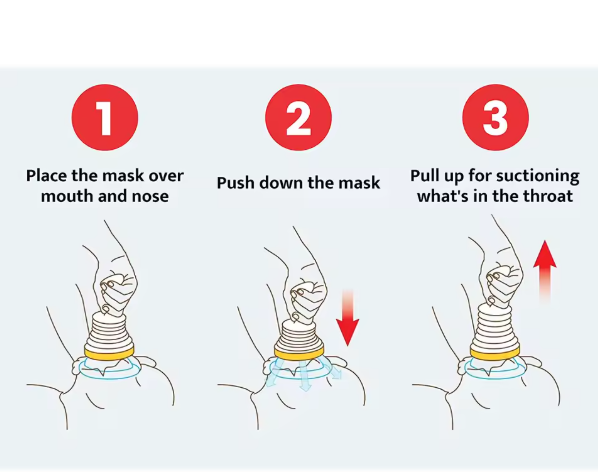 1

Place the mask over mouth and nose

2

Push down the mask

3

Pull up for suctioning what's in the throat